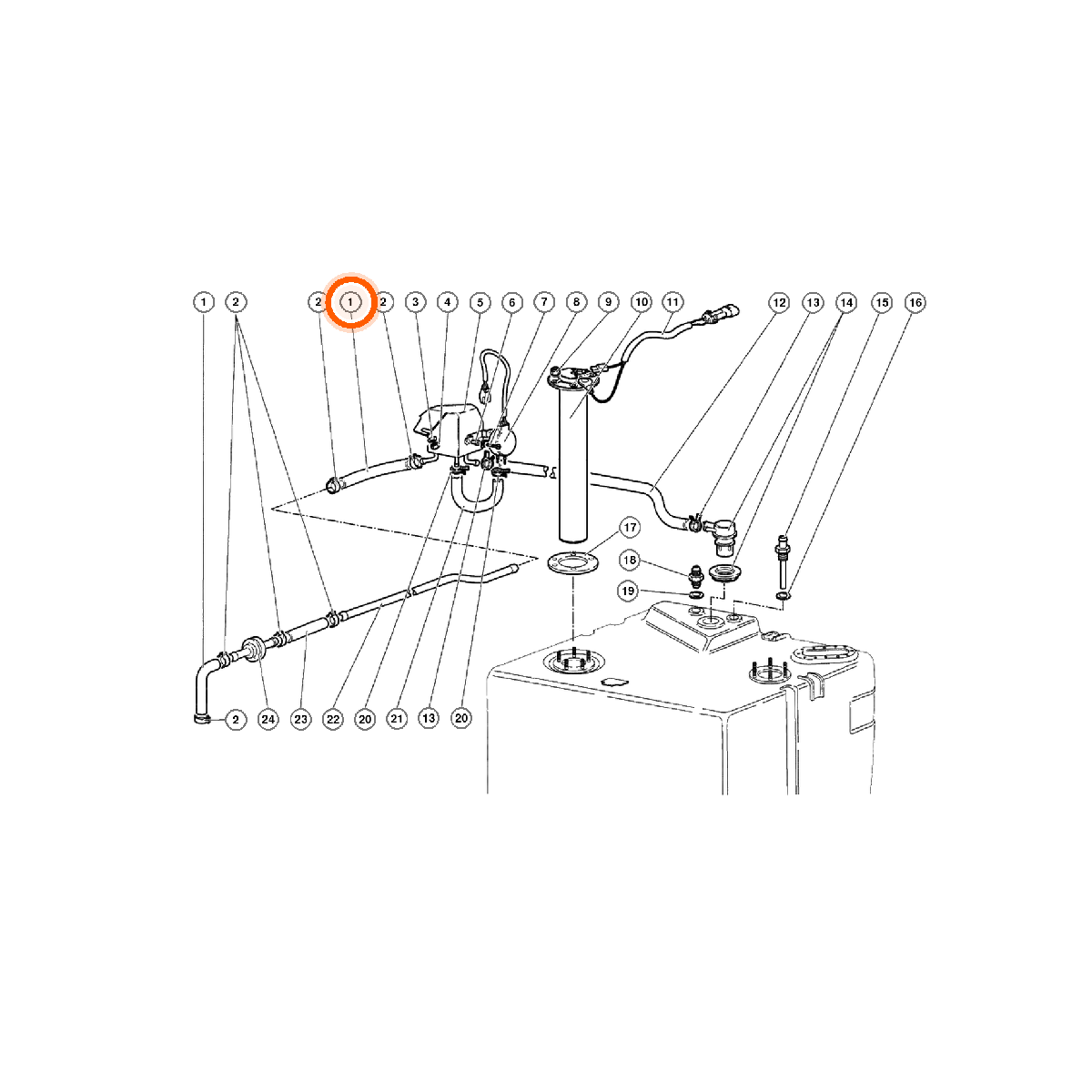 1 2 2 1 2 3 4 5 6 7 8 9 10 11 12 13 14 15 16

17

18

19

2 24 23 22 20 21 13 20