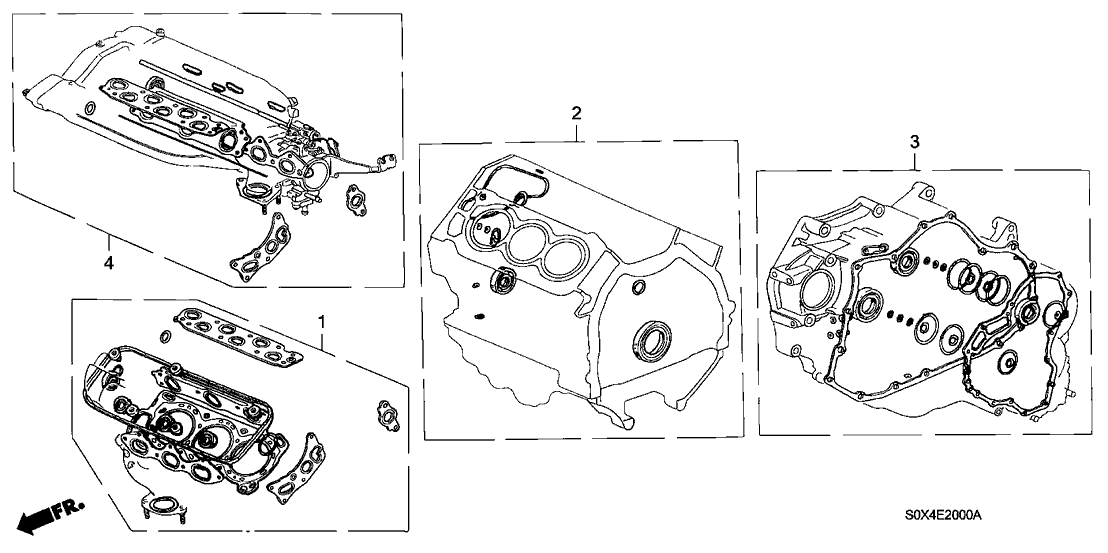 4

2

3

1

FR.

S0X4E2000A