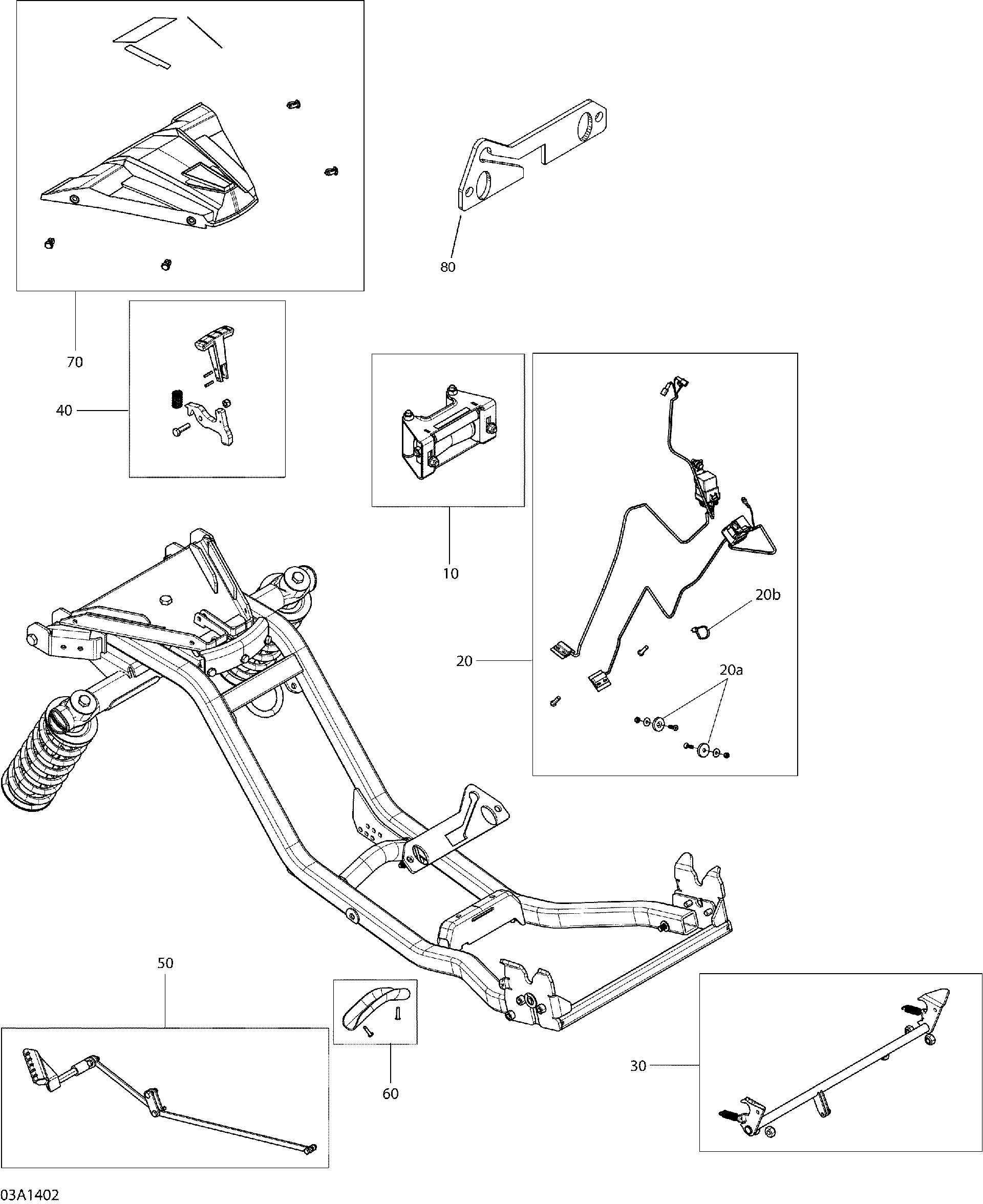 80

70

40

10

20b

20

20a

50

60

30

03A1402