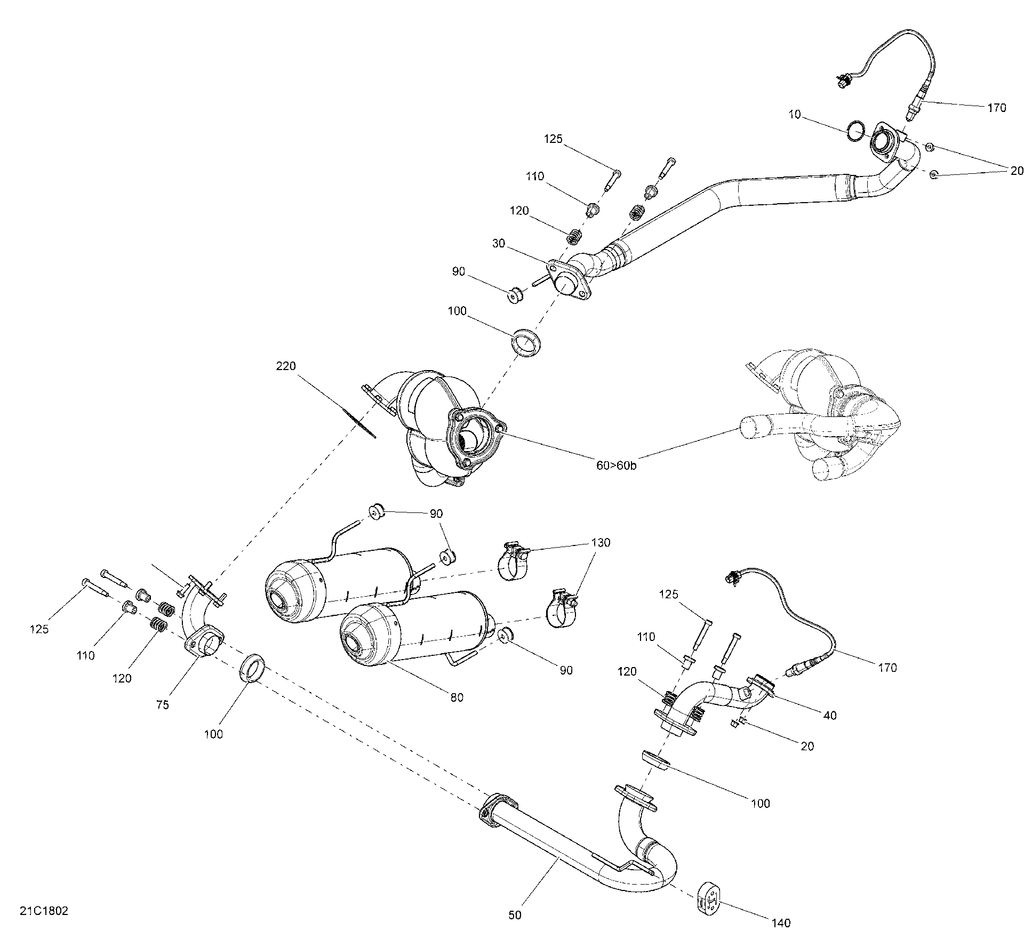 170
10
20
125
110
120
30
90
100
220
60>60b
90
130
125
110
120
75
100
80
90
125
110
120
170
40
20
100
50
140
21C1802