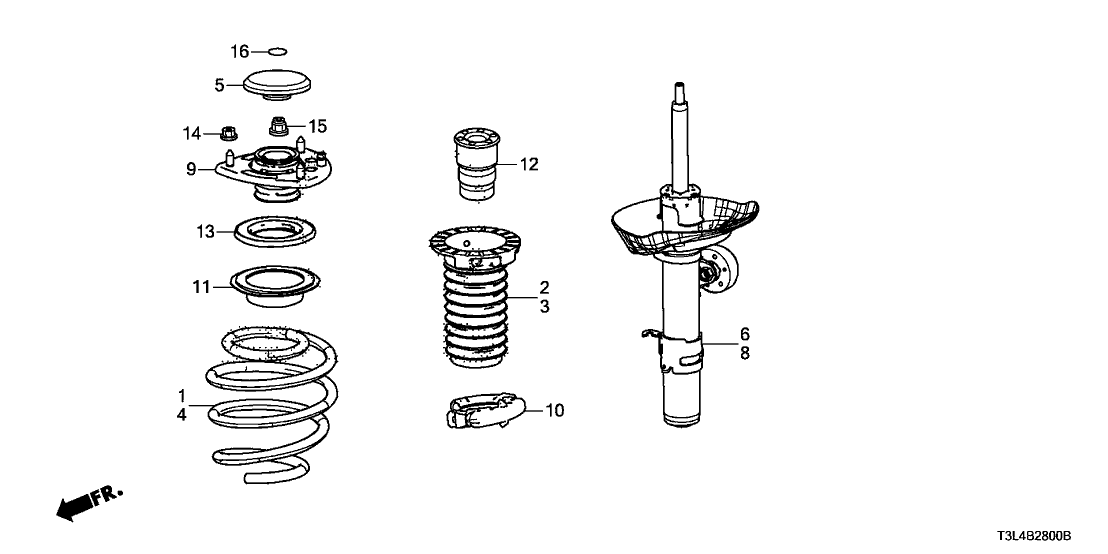 16
5
14
15
9
13
11
1
4
12
2
3
10
6
8
FR.
T3L4B2800B