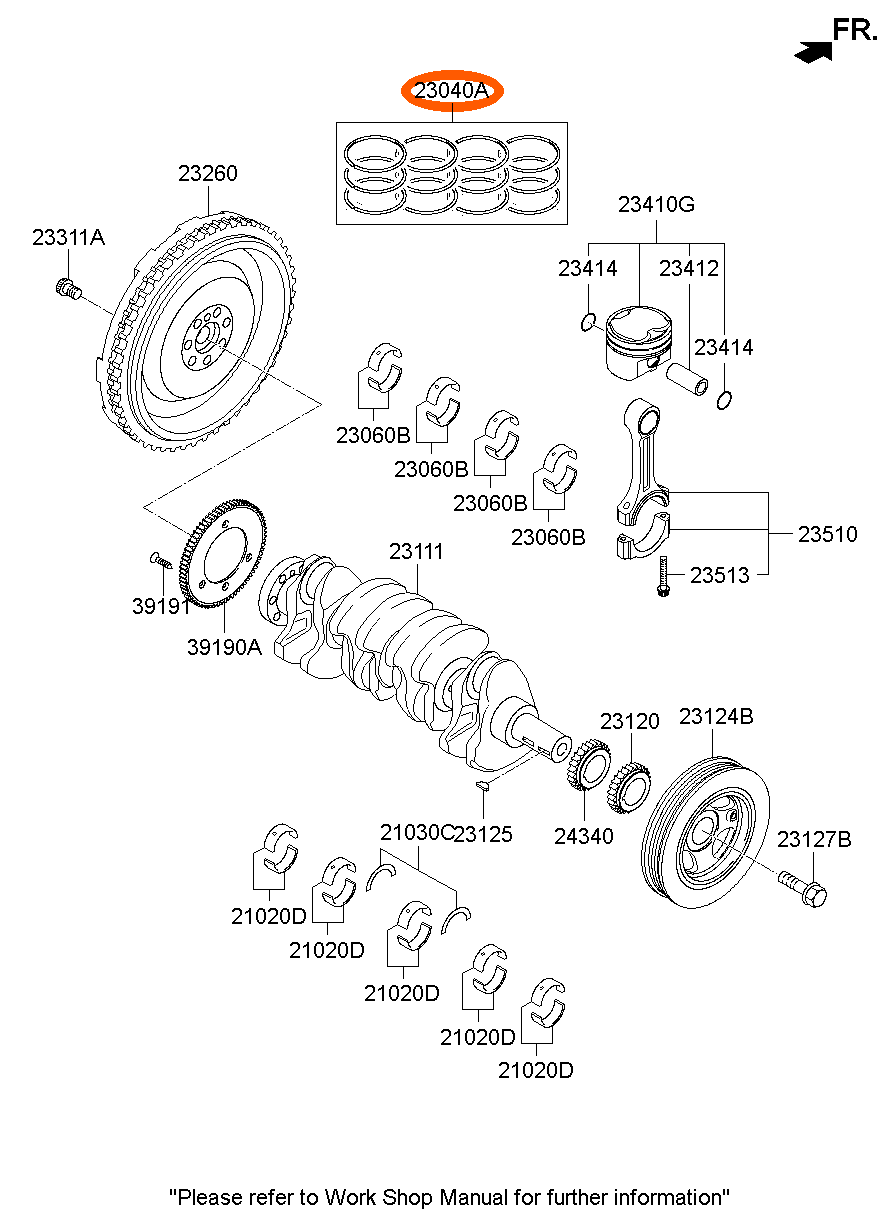 FR.

23040A

23260

23311A

23410G

23414

23412

23414

23060B

23060B

23060B

23060B

23510

23513

23111

39191

39190A

23120

23124B

21030C

23125

24340

23127B

21020D

21020D

21020D

21020D

21020D

"Please refer to Work Shop Manual for further information"