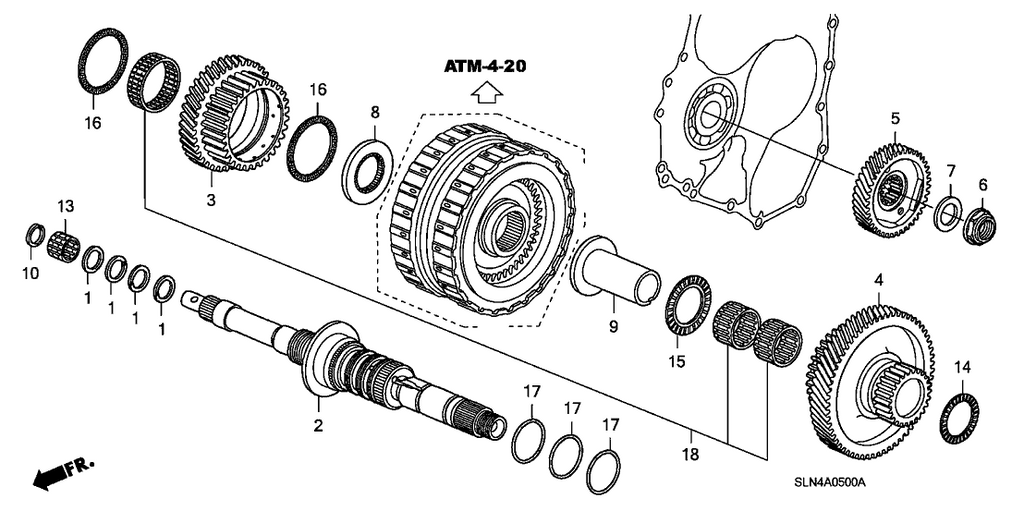 ATM-4-20
16
16
8
3
5
7
6
13
10
1
1
1
1
9
15
4
14
2
17
17
17
18
FR.
SLN4A0500A