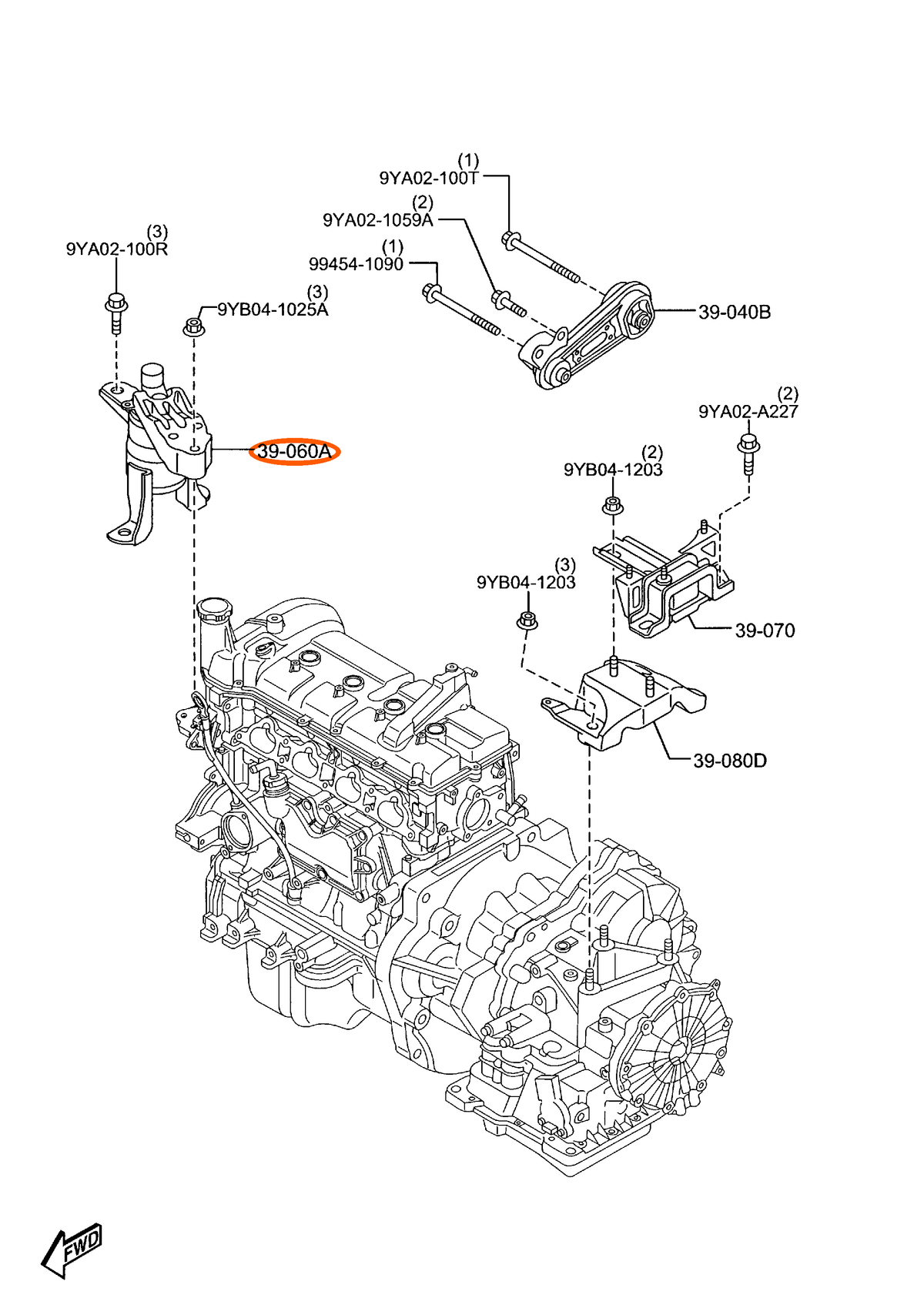 (1)
9YA02-100T

(2)
9YA02-1059A

(3)
9YA02-100R

(1)
99454-1090

(3)
9YB04-1025A

39-040B

(2)
9YA02-A227

39-060A

(2)
9YB04-1203

(3)
9YB04-1203

39-070

39-080D

FWD